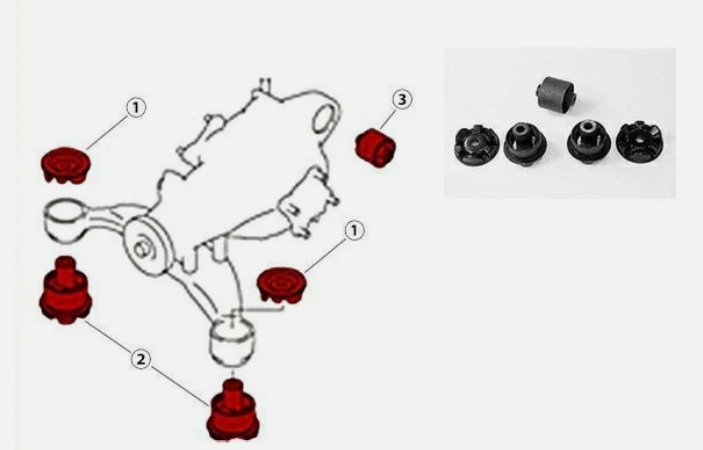 1
3
1
2